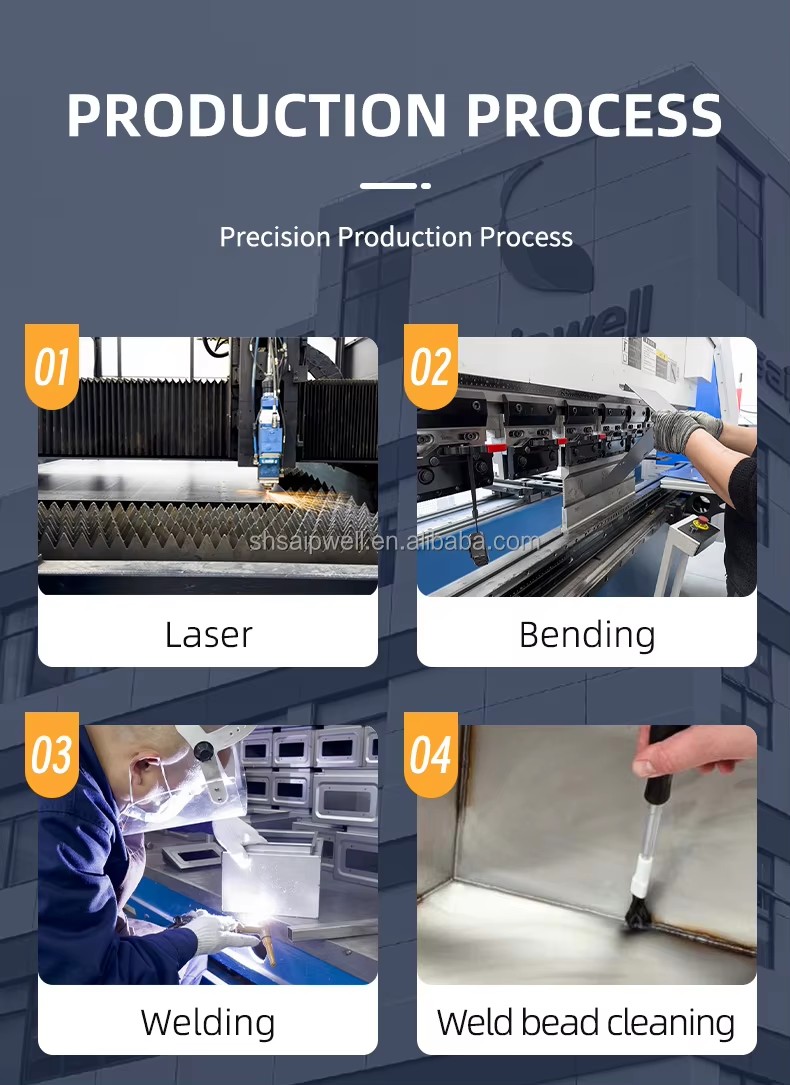 PRODUCTION PROCESS

Precision Production Process

01

shsaipwell.en.alibaba.com

Laser

02

Bending

03

Welding

04

Weld bead cleaning